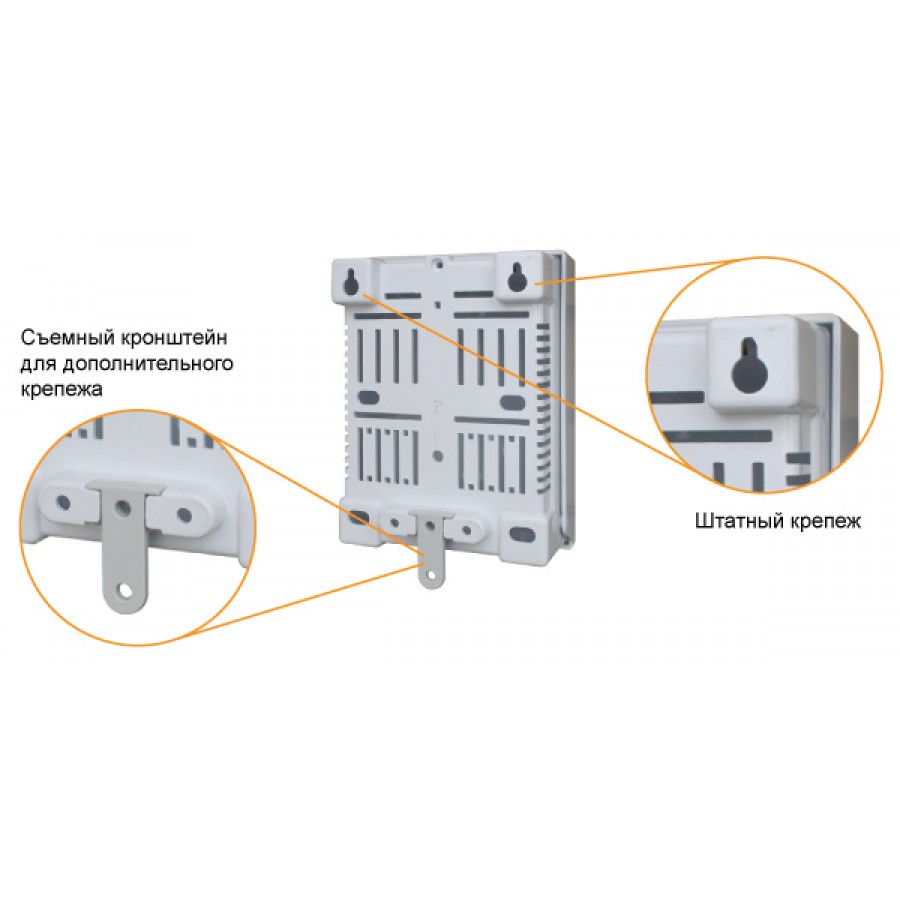 Съемный кронштейн для дополнительного крепежа

Штатный крепеж