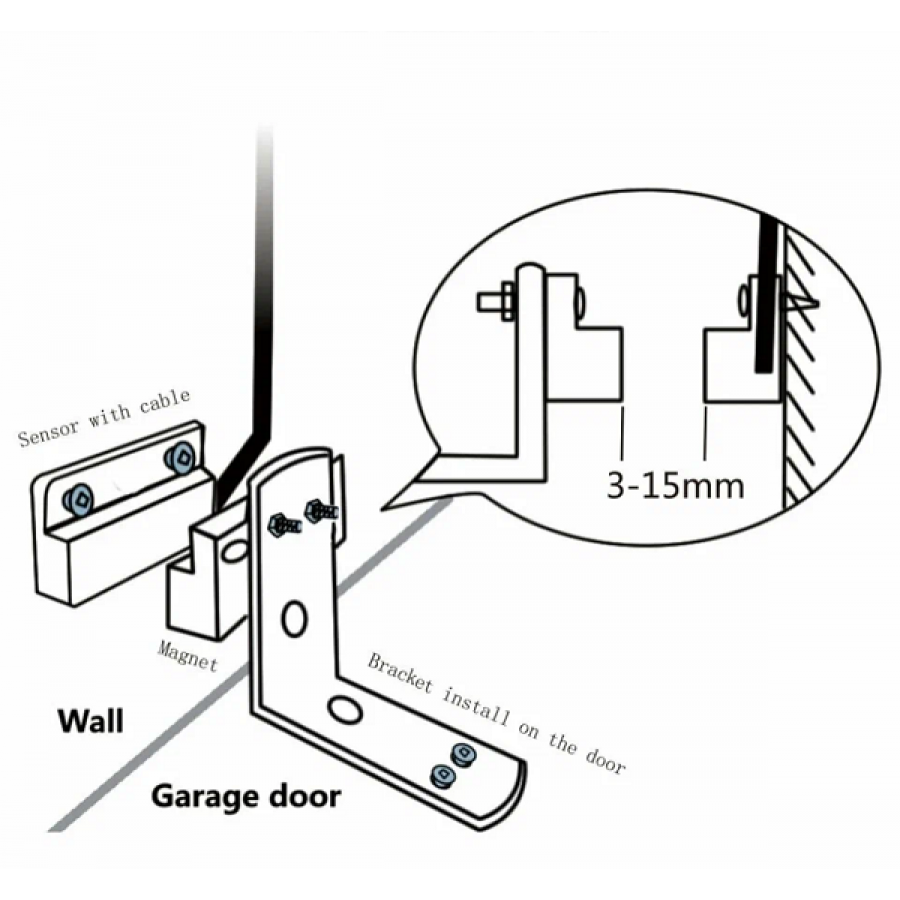 Sensor with cable

3-15mm

Magnet

Bracket install on the door

Wall

Garage door